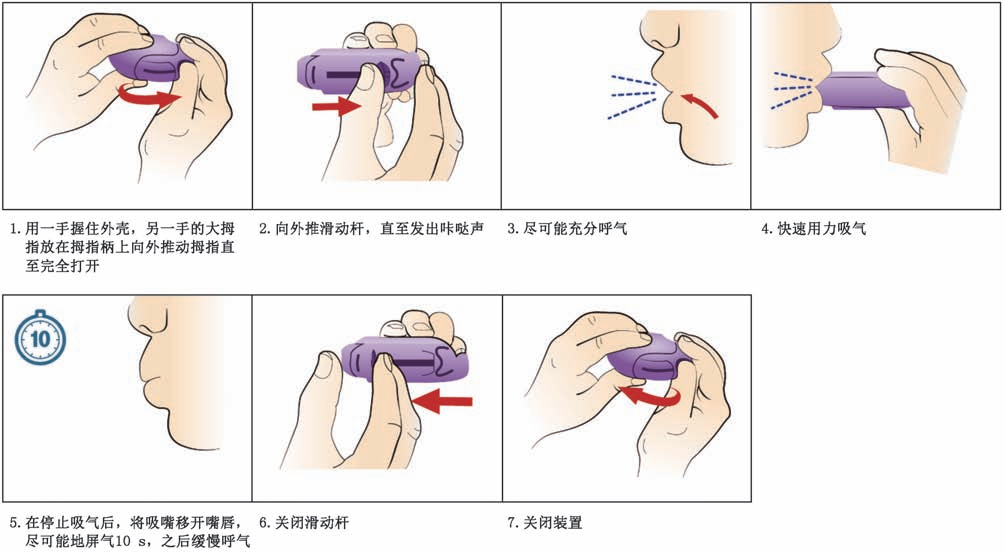 1. 用一手握住外壳，另一手的大拇指放在拇指柄上向外推动拇指直至完全打开

2. 向外推滑动杆，直至发出咔哒声

3. 尽可能充分呼气

4. 快速用力吸气

10

5. 在停止吸气后，将吸嘴移开嘴唇，尽可能地屏气10 s，之后缓慢呼气

6. 关闭滑动杆

7. 关闭装置